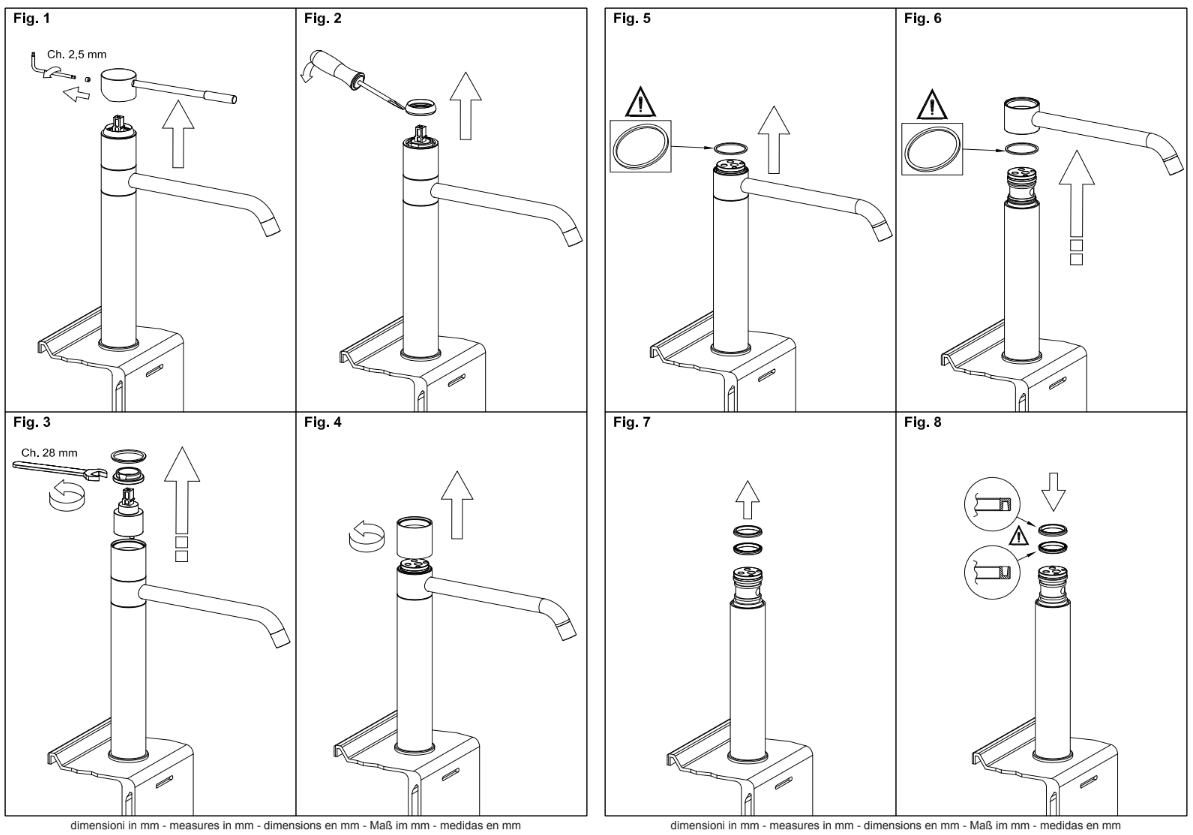 Fig. 1

Ch. 2,5 mm

Fig. 2

Fig. 3

Ch. 28 mm

Fig. 4

dimensioni in mm - measures in mm - dimensions en mm - Maß im mm - medidas en mm

Fig. 5

Fig. 6

Fig. 7

Fig. 8

dimensioni in mm - measures in mm - dimensions en mm - Maß im mm - medidas en mm